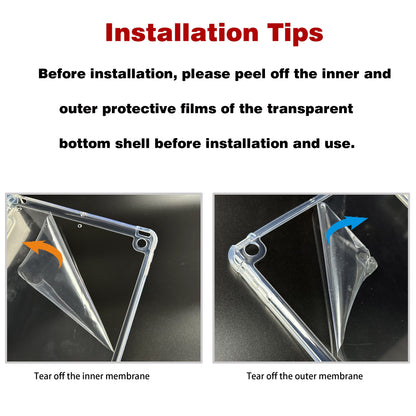 Installation Tips

Before installation, please peel off the inner and outer protective films of the transparent bottom shell before installation and use.

Tear off the inner membrane

Tear off the outer membrane